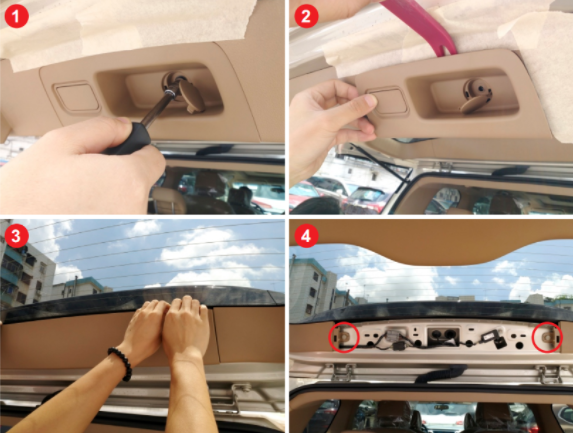 1

2

3

4