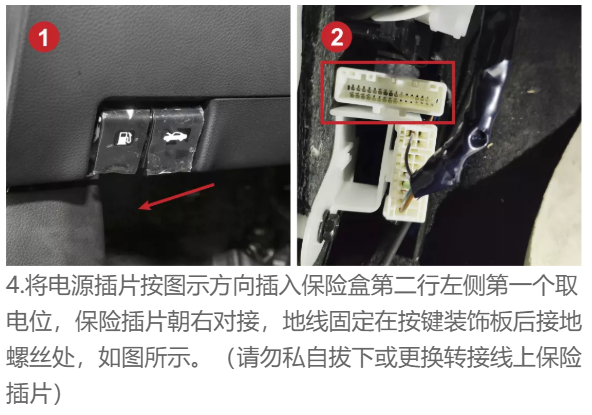 1

2

4.将电源插片按图示方向插入保险盒第二行左侧第一个取电位，保险插片朝右对接，地线固定在按键装饰板后接地螺丝处，如图所示。（请勿私自拔下或更换转接线上保险插片）