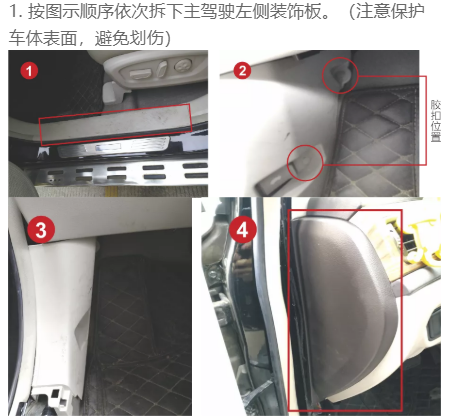 1. 按图示顺序依次拆下主驾驶左侧装饰板。（注意保护车体表面，避免划伤）

1

2

胶扣位置

3

4