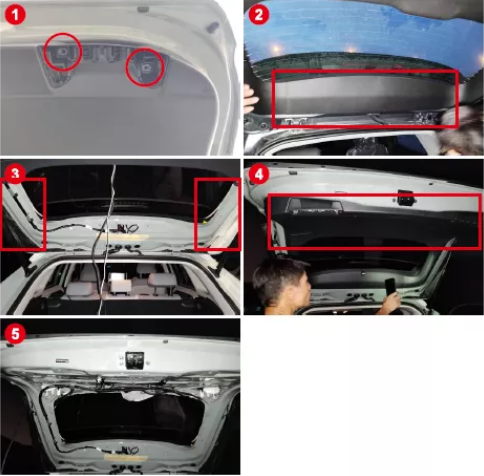 1
2
3
4
5